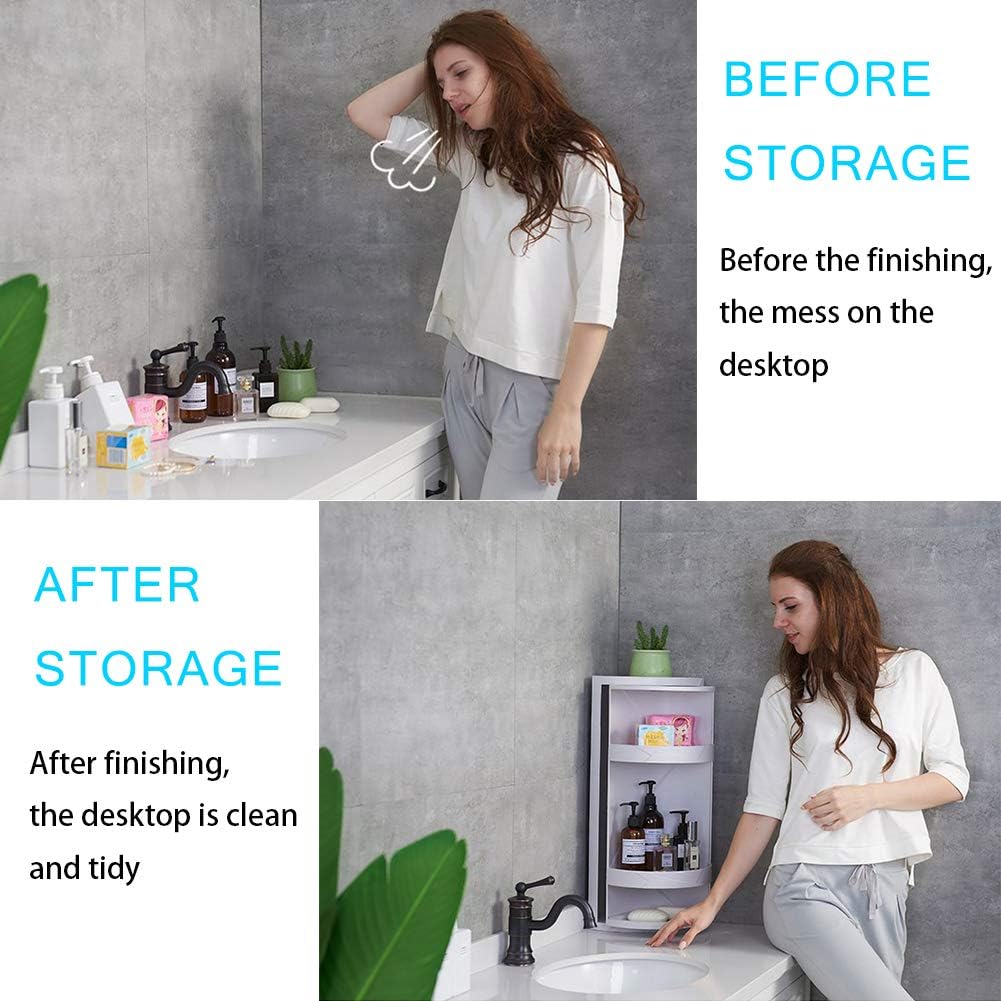 BEFORE STORAGE

Before the finishing, the mess on the desktop

AFTER STORAGE

After finishing, the desktop is clean and tidy