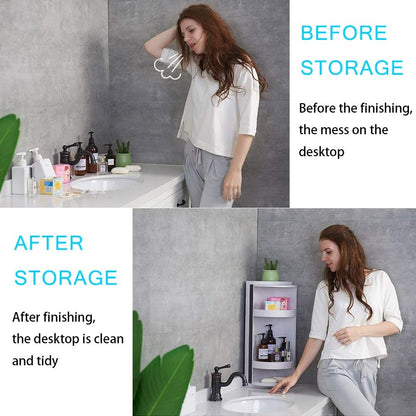 BEFORE STORAGE

Before the finishing, the mess on the desktop

AFTER STORAGE

After finishing, the desktop is clean and tidy