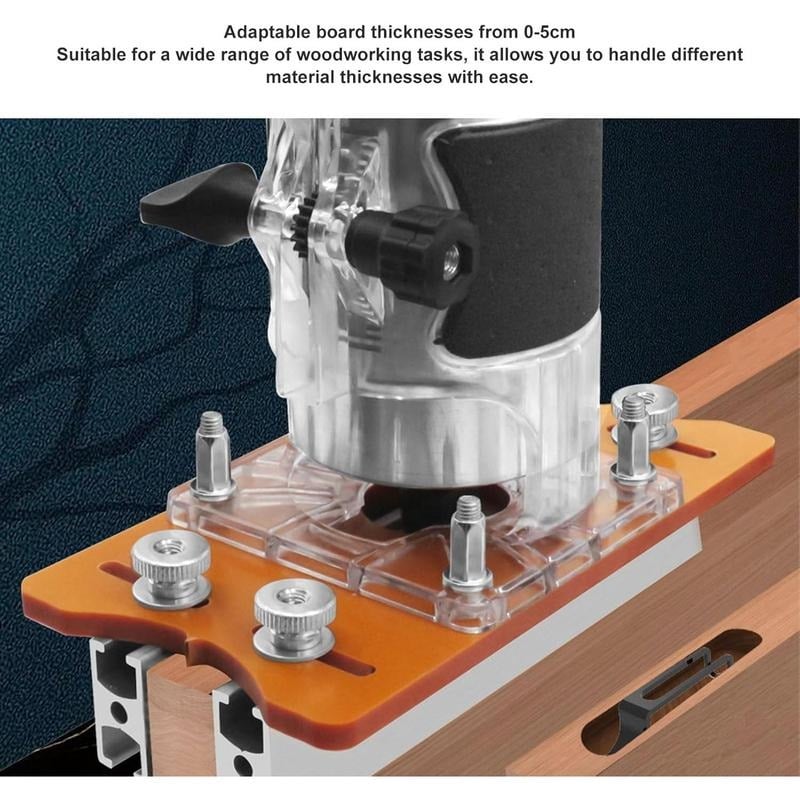 Adaptable board thicknesses from 0-5cm
Suitable for a wide range of woodworking tasks, it allows you to handle different material thicknesses with ease.